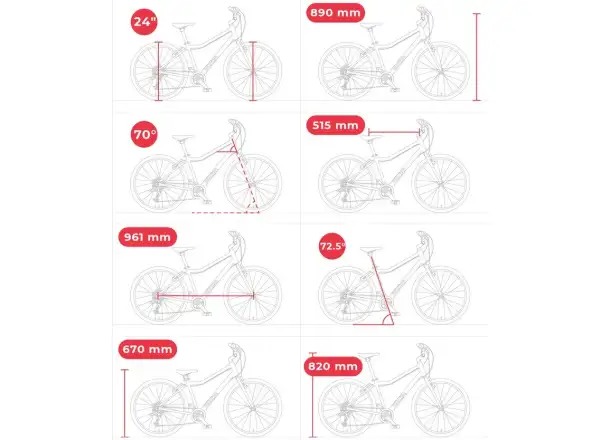 24"

890 mm

70°

515 mm

961 mm

72.5°

670 mm

820 mm