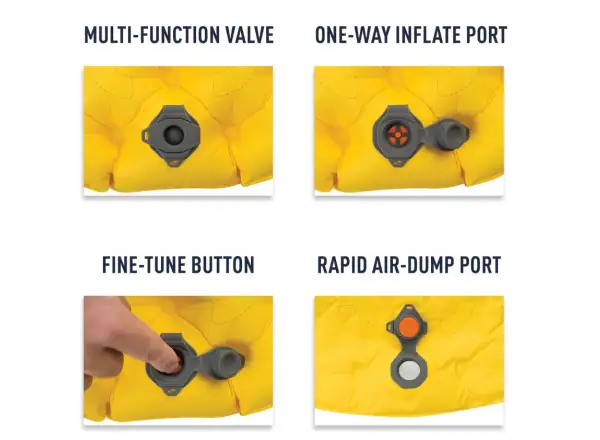 MULTI-FUNCTION VALVE

ONE-WAY INFLATE PORT

FINE-TUNE BUTTON

RAPID AIR-DUMP PORT